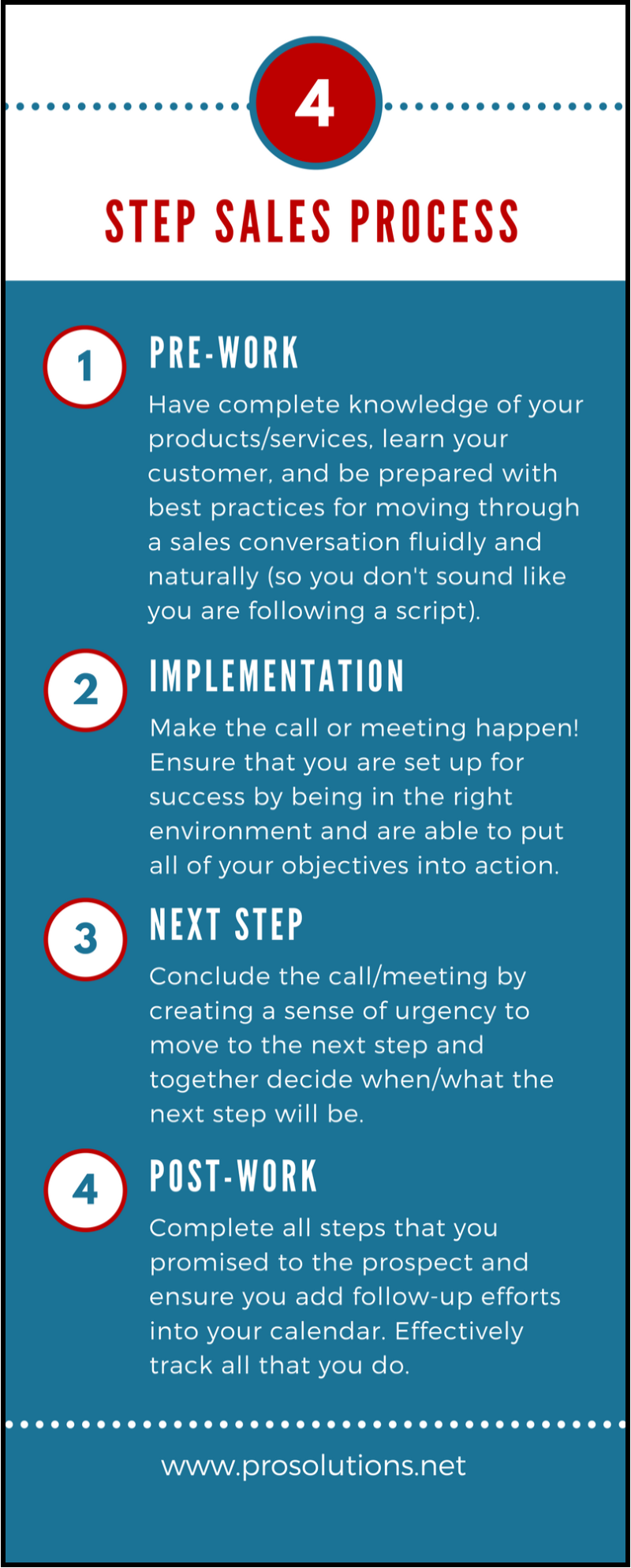 4

STEP SALES PROCESS

1

PRE-WORK

Have complete knowledge of your products/services, learn your customer, and be prepared with best practices for moving through a sales conversation fluidly and naturally (so you don't sound like you are following a script).

2

IMPLEMENTATION

Make the call or meeting happen! Ensure that you are set up for success by being in the right environment and are able to put all of your objectives into action.

3

NEXT STEP

Conclude the call/meeting by creating a sense of urgency to move to the next step and together decide when/what the next step will be.

4

POST-WORK

Complete all steps that you promised to the prospect and ensure you add follow-up efforts into your calendar. Effectively track all that you do.

www.prosolutions.net